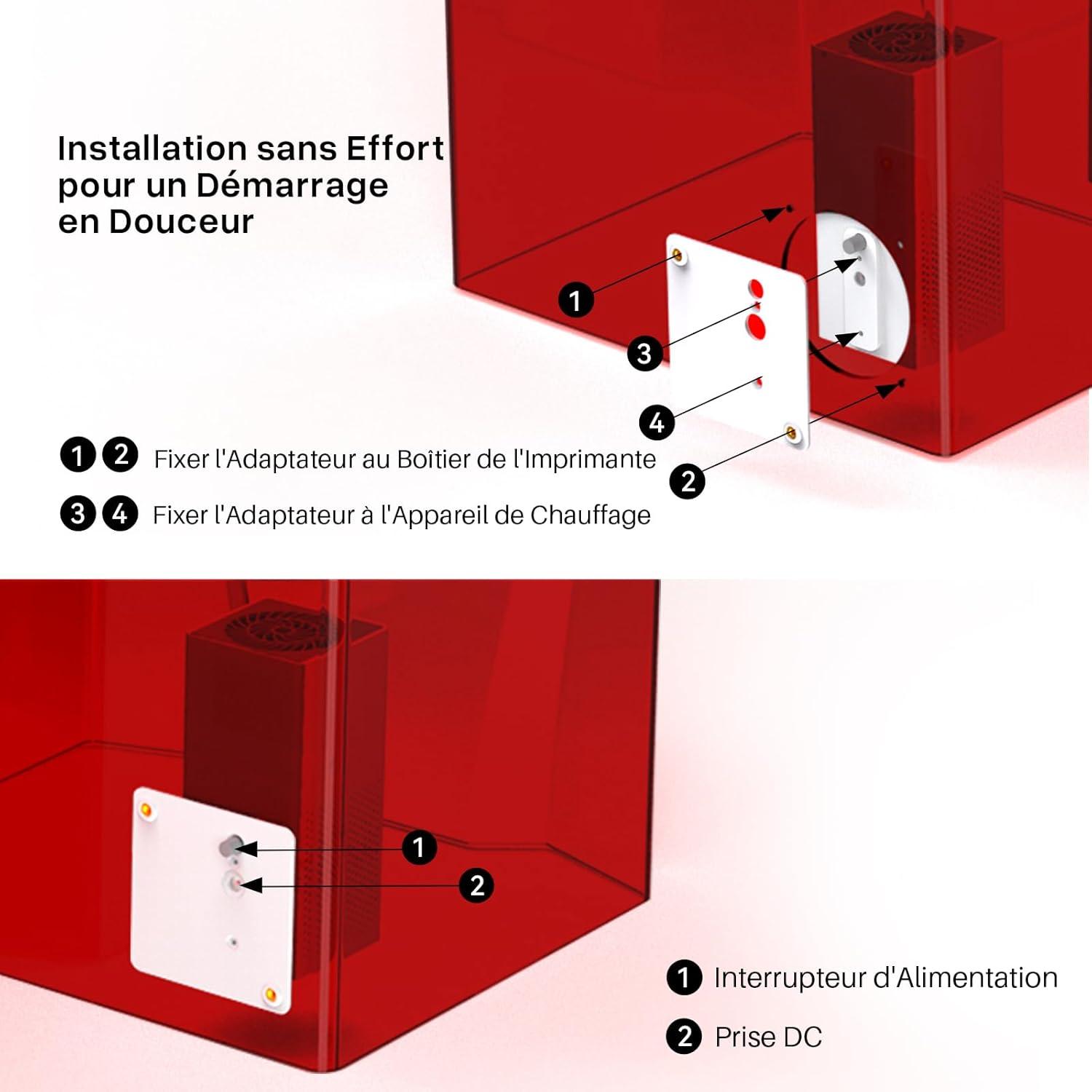 Installation sans Effort pour un Démarrage en Douceur

1

3

4

2

1 2 Fixer l'Adaptateur au Boîtier de l'Imprimante

3 4 Fixer l'Adaptateur à l'Appareil de Chauffage

1

2

1 Interrupteur d'Alimentation

2 Prise DC